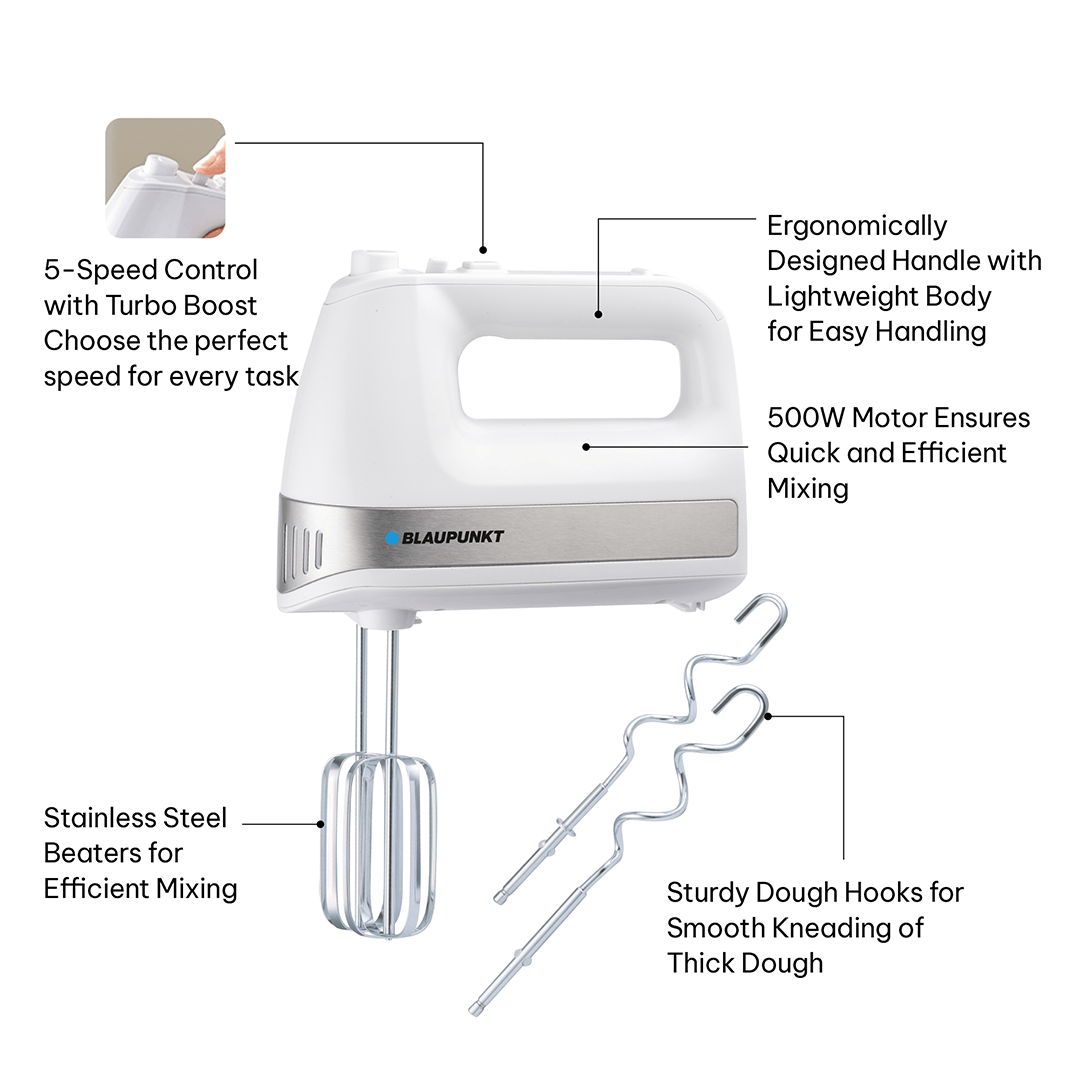 5-Speed Control with Turbo Boost Choose the perfect speed for every task

Ergonomically Designed Handle with Lightweight Body for Easy Handling

500W Motor Ensures Quick and Efficient Mixing

BLAUPUNKT

Stainless Steel Beaters for Efficient Mixing

Sturdy Dough Hooks for Smooth Kneading of Thick Dough